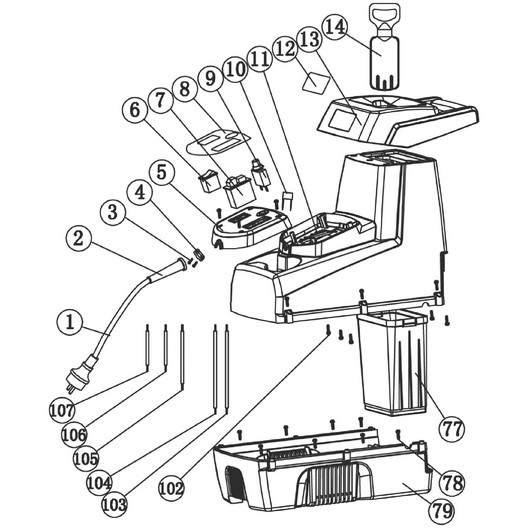 14
13
12
11
10
9
8
7
6
5
4
3
2
1
107
106
105
104
103
102
77
78
79